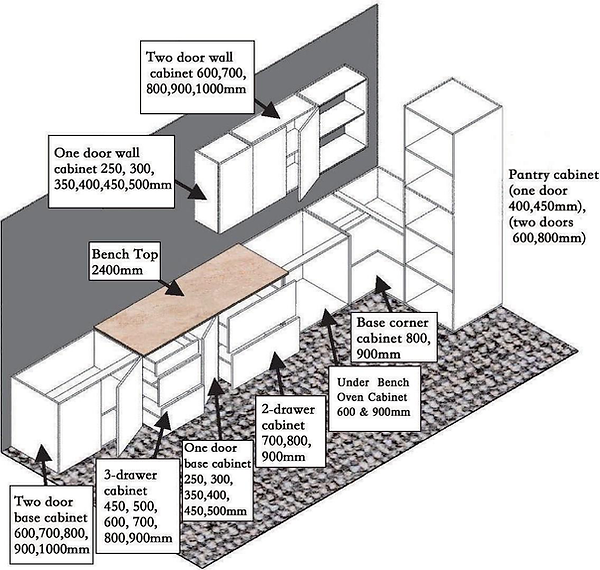 Two door wall cabinet 600,700, 800,900,1000mm

One door wall cabinet 250, 300, 350,400,450,500mm

Pantry cabinet (one door 400,450mm), (two doors 600,800mm)

Bench Top 2400mm

Base corner cabinet 800, 900mm

Under Bench Oven Cabinet 600 & 900mm

2-drawer cabinet 700,800, 900mm

One door base cabinet 250, 300, 350,400, 450,500mm

3-drawer cabinet 450, 500, 600, 700, 800,900mm

Two door base cabinet 600,700,800, 900,1000mm