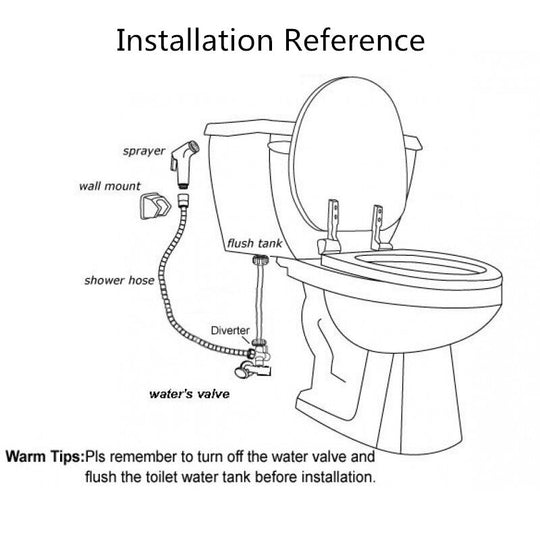 Installation Reference

sprayer

wall mount

flush tank

shower hose

Diverter

water's valve

Warm Tips:Pls remember to turn off the water valve and flush the toilet water tank before installation.